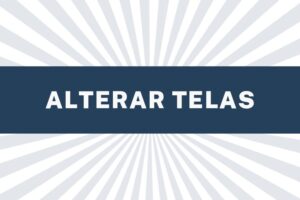 ALTERAR TELAS